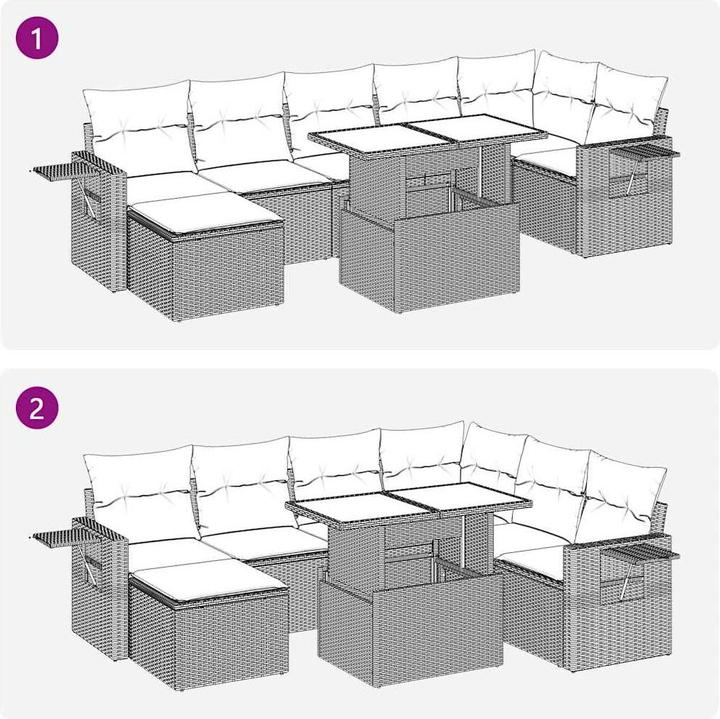 1

2