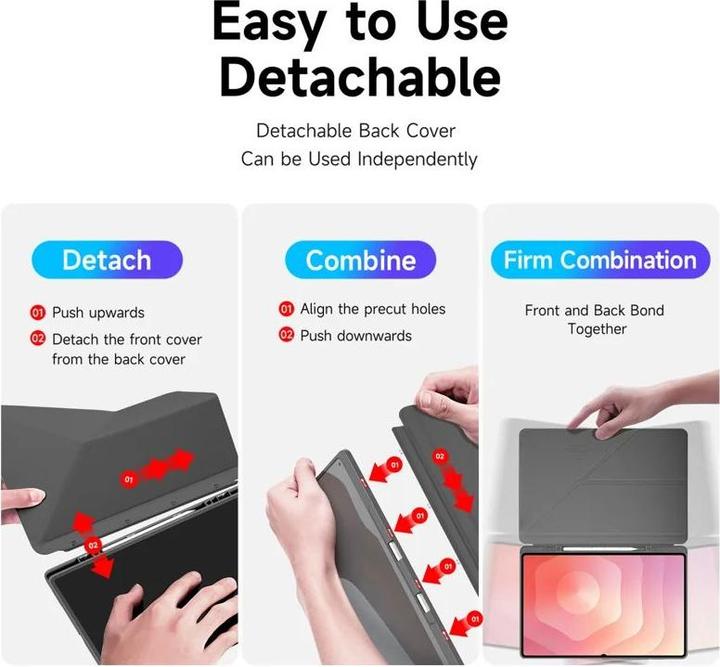 Easy to Use Detachable

Detachable Back Cover
Can be Used Independently

Detach

01 Push upwards
02 Detach the front cover from the back cover

01
02

Combine

01 Align the precut holes
02 Push downwards

01
02
01
01
01

Firm Combination

Front and Back Bond Together