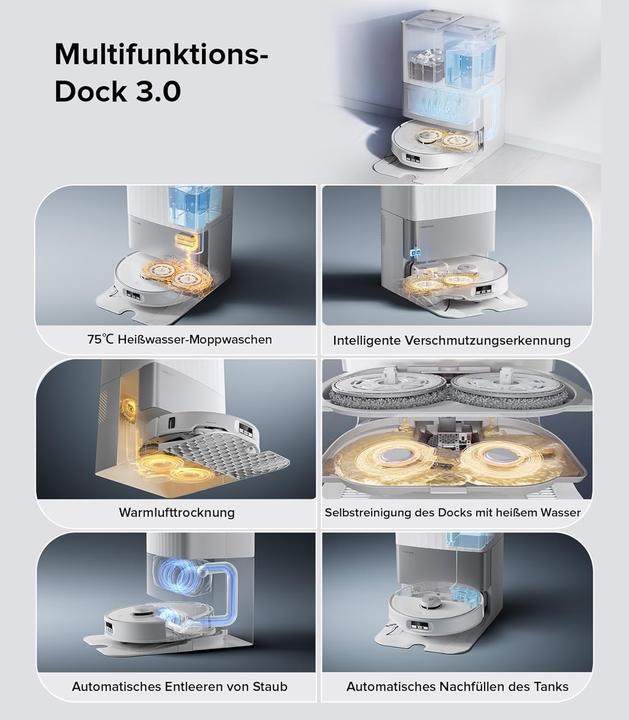 Multifunktions-Dock 3.0

75℃ Heißwasser-Moppwaschen

Intelligente Verschmutzungserkennung

Warmlufttrocknung

Selbstreinigung des Docks mit heißem Wasser

Automatisches Entleeren von Staub

Automatisches Nachfüllen des Tanks