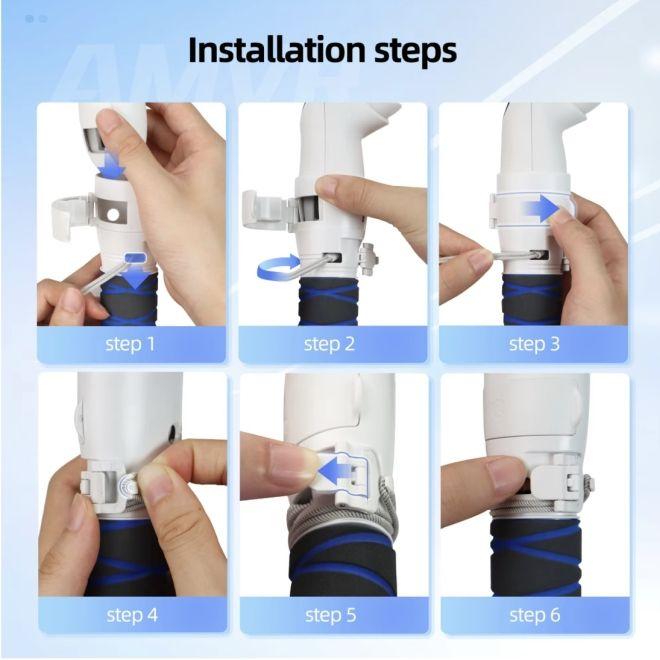 Installation steps

step 1

step 2

step 3

step 4

step 5

step 6