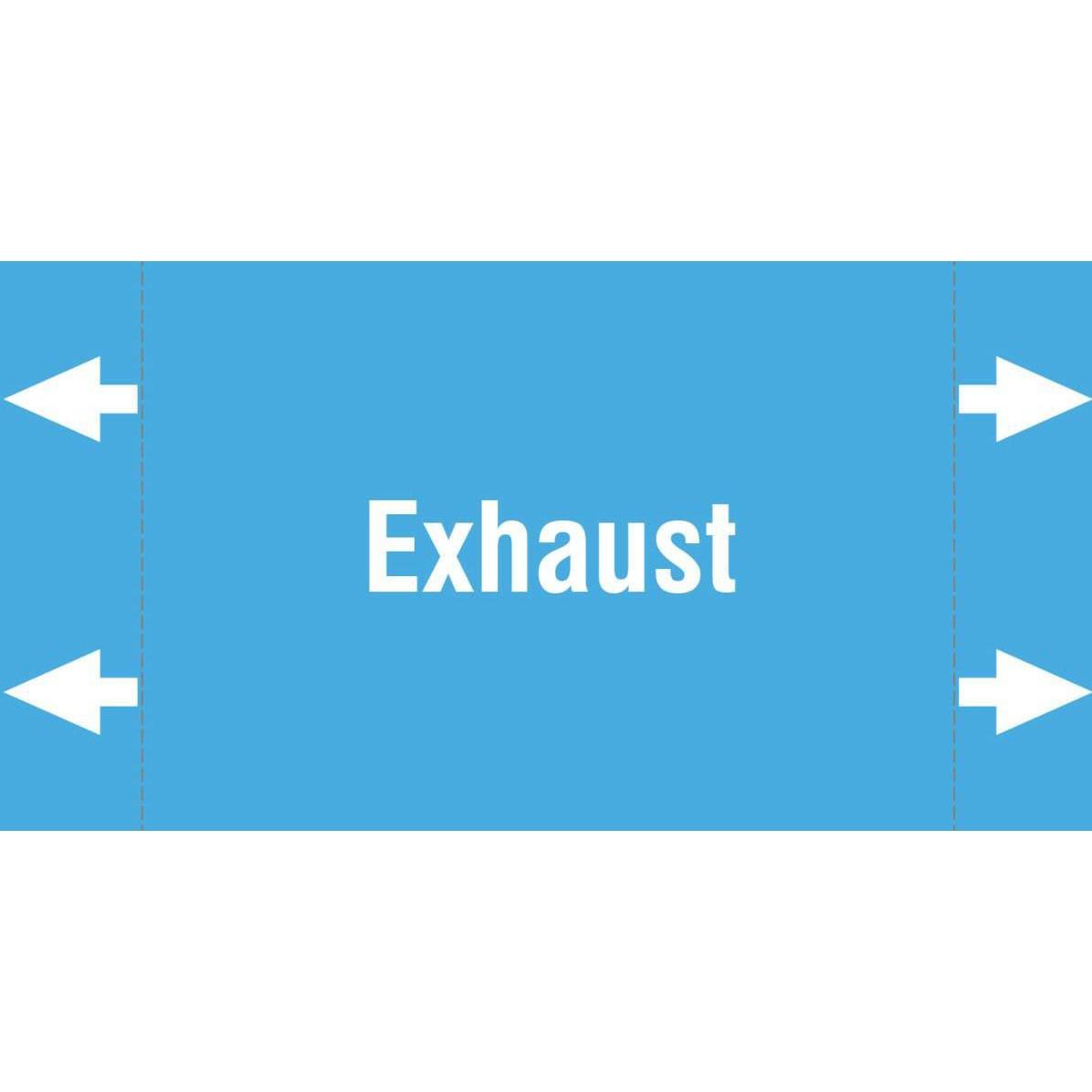 Exhaust