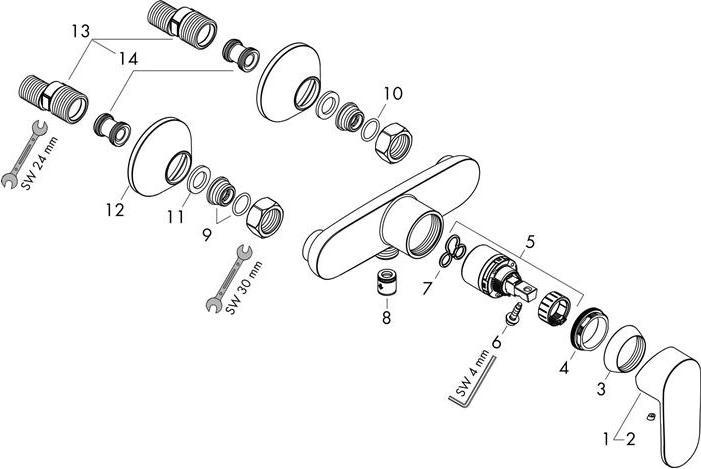 13
14
10
SW 24 mm
12
11
9
SW 30 mm
5
7
8
6
SW 4 mm
4
3
1
2