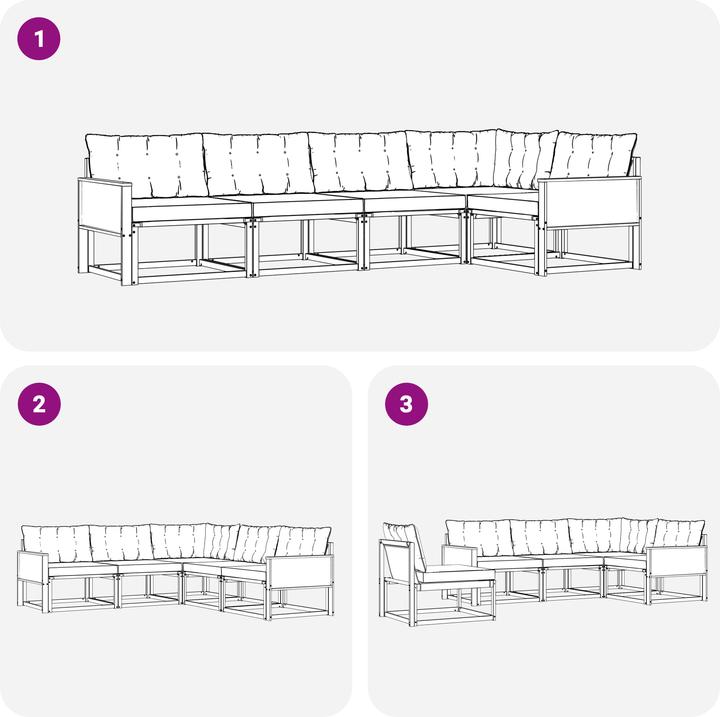 1

2

3