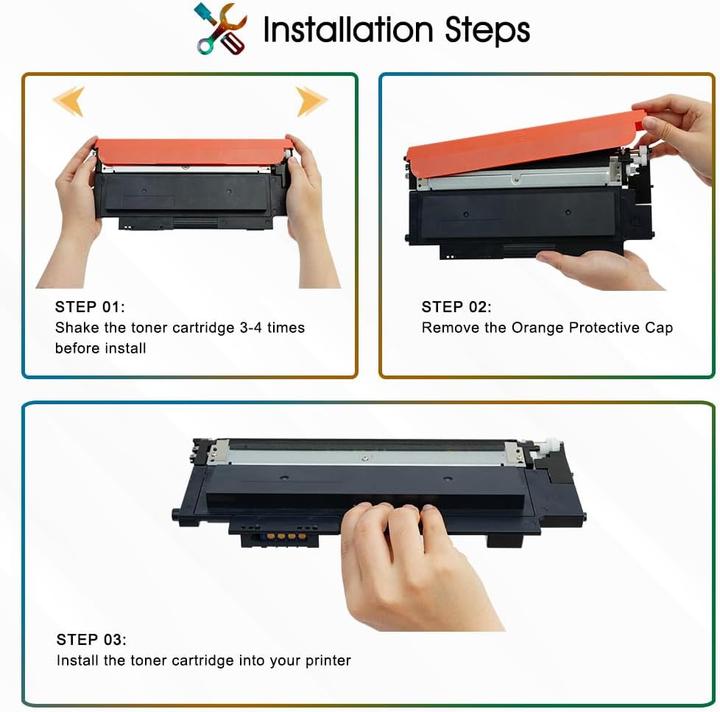 Installation Steps

STEP 01:
Shake the toner cartridge 3-4 times before install

STEP 02:
Remove the Orange Protective Cap

STEP 03:
Install the toner cartridge into your printer