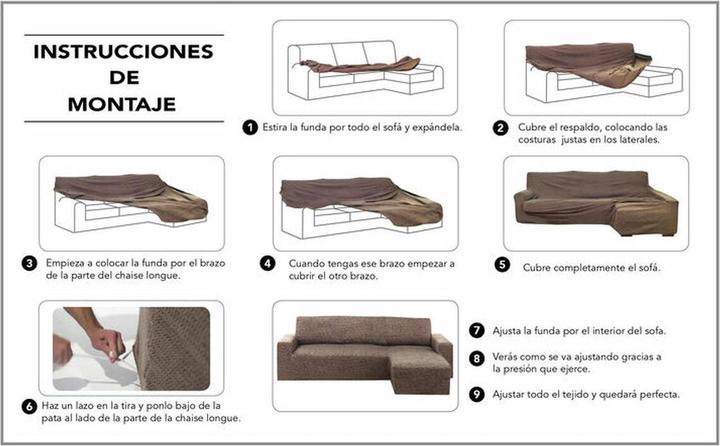 INSTRUCCIONES DE MONTAJE

1 Estira la funda por todo el sofá y expándela.

2 Cubre el respaldo, colocando las costuras justas en los laterales.

3 Empieza a colocar la funda por el brazo de la parte del chaise longue.

4 Cuando tengas ese brazo empezar a cubrir el otro brazo.

5 Cubre completamente el sofá.

6 Haz un lazo en la tira y ponlo bajo de la pata al lado de la parte de la chaise longue.

7 Ajusta la funda por el interior del sofa.

8 Verás como se va ajustando gracias a la presión que ejerce.

9 Ajustar todo el tejido y quedará perfecta.