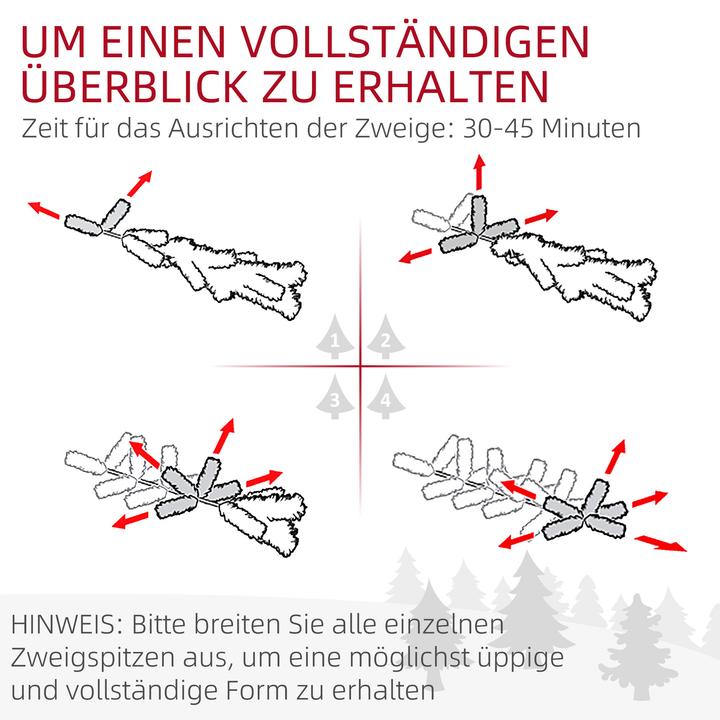 UM EINEN VOLLSTÄNDIGEN ÜBERBLICK ZU ERHALTEN

Zeit für das Ausrichten der Zweige: 30-45 Minuten

1
2
3
4

HINWEIS: Bitte breiten Sie alle einzelnen Zweigspitzen aus, um eine möglichst üppige und vollständige Form zu erhalten