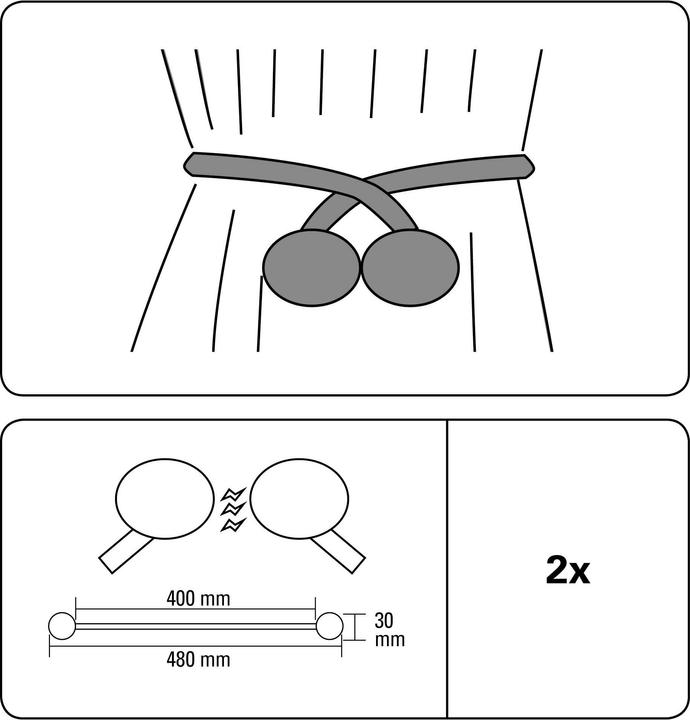 400 mm

30 mm

480 mm

2x