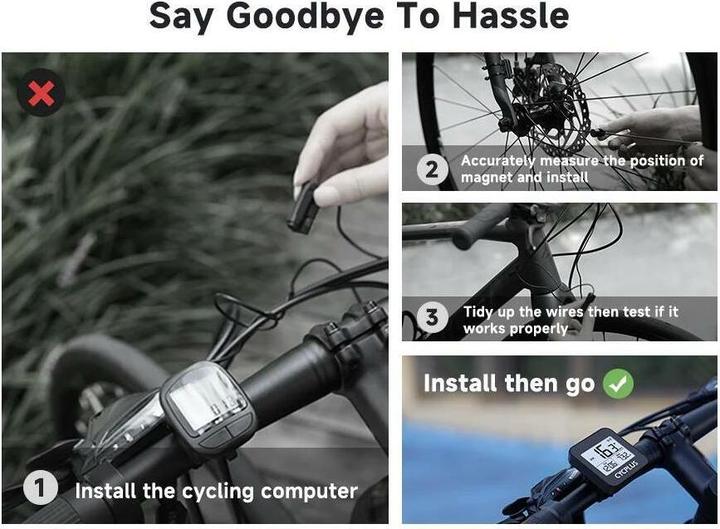 Say Goodbye To Hassle

1 Install the cycling computer

2 Accurately measure the position of magnet and install

3 Tidy up the wires then test if it works properly

Install then go

16.3

CYCPLUS