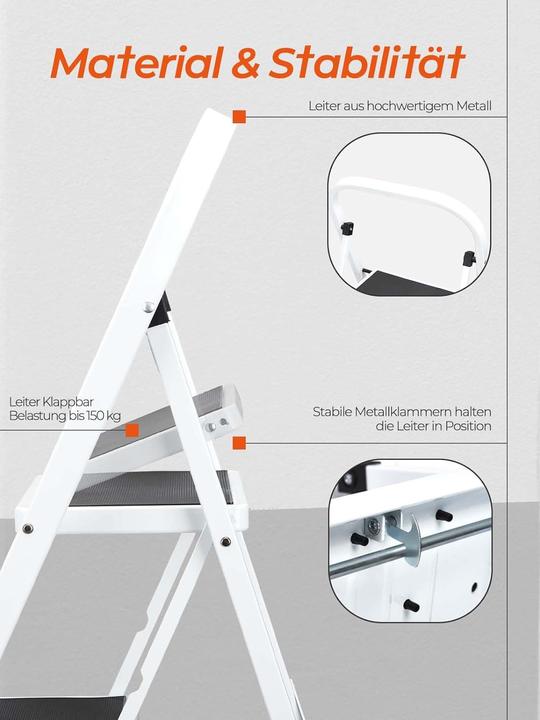 Material & Stabilität

Leiter aus hochwertigem Metall

Leiter Klappbar
Belastung bis 150 kg

Stabile Metallklammern halten die Leiter in Position