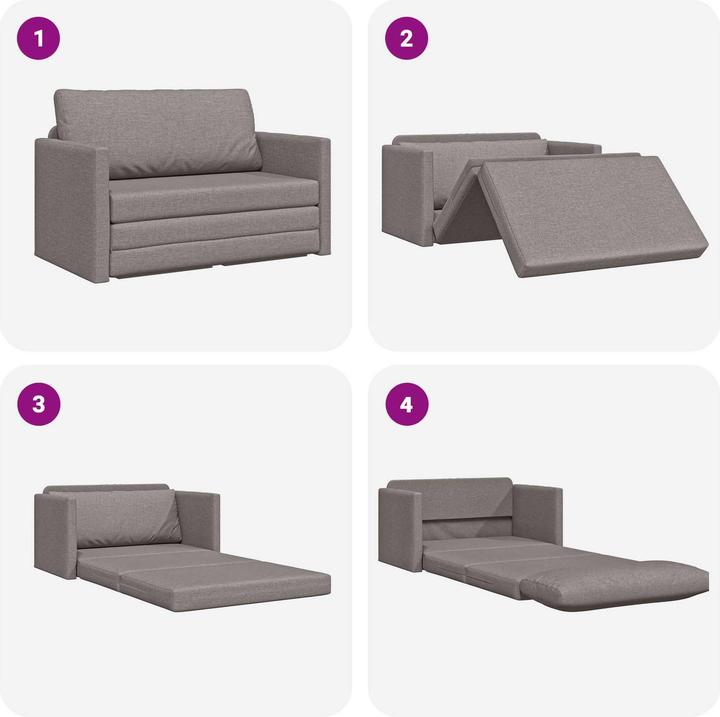 1

2

3

4