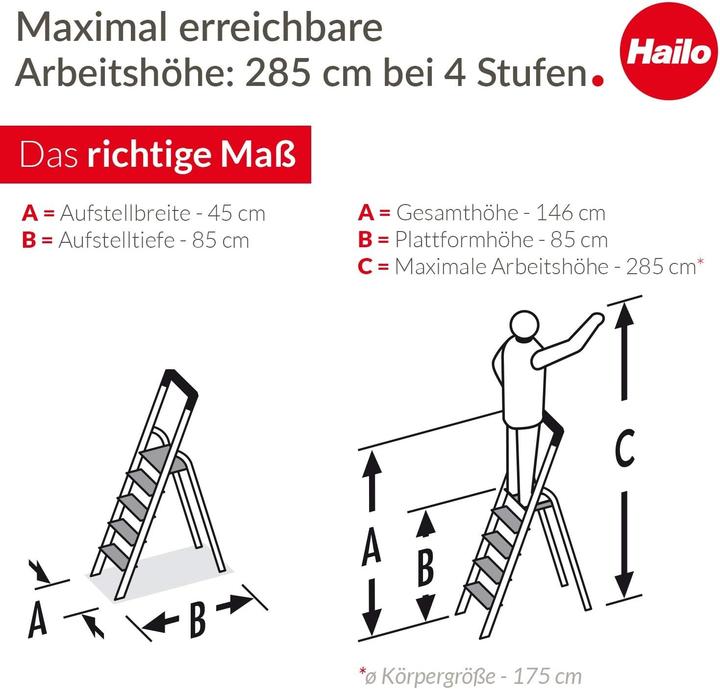 Maximal erreichbare Arbeitshöhe: 285 cm bei 4 Stufen.

Hailo

Das richtige Maß

A = Aufstellbreite - 45 cm
B = Aufstelltiefe - 85 cm

A = Gesamthöhe - 146 cm
B = Plattformhöhe - 85 cm
C = Maximale Arbeitshöhe - 285 cm*

A
B

A
B
C

*ø Körpergröße - 175 cm