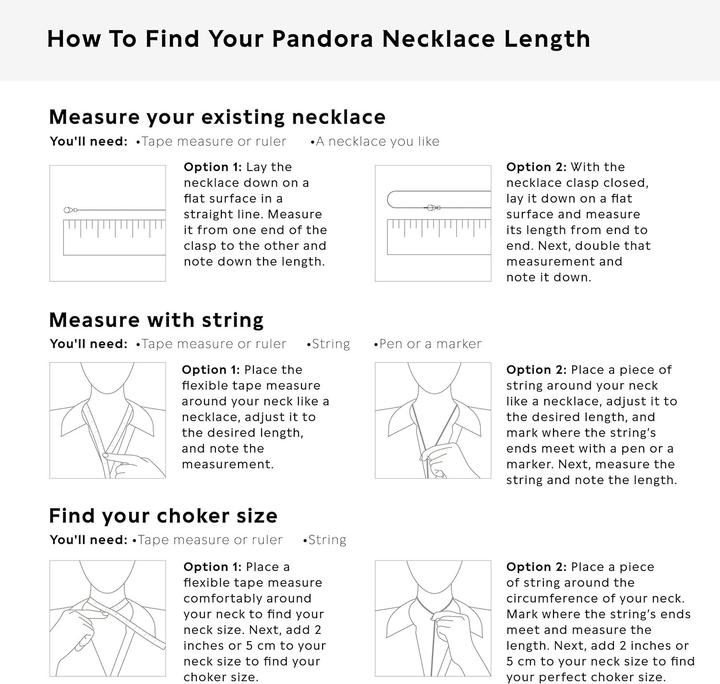 How To Find Your Pandora Necklace Length

Measure your existing necklace

You'll need: •Tape measure or ruler •A necklace you like

Option 1: Lay the necklace down on a flat surface in a straight line. Measure it from one end of the clasp to the other and note down the length.

Option 2: With the necklace clasp closed, lay it down on a flat surface and measure its length from end to end. Next, double that measurement and note it down.

Measure with string

You'll need: •Tape measure or ruler •String •Pen or a marker

Option 1: Place the flexible tape measure around your neck like a necklace, adjust it to the desired length, and note the measurement.

Option 2: Place a piece of string around your neck like a necklace, adjust it to the desired length, and mark where the string's ends meet with a pen or a marker. Next, measure the string and note the length.

Find your choker size

You'll need: •Tape measure or ruler •String

Option 1: Place a flexible tape measure comfortably around your neck to find your neck size. Next, add 2 inches or 5 cm to your neck size to find your choker size.

Option 2: Place a piece of string around the circumference of your neck. Mark where the string's ends meet and measure the length. Next, add 2 inches or 5 cm to your neck size to find your perfect choker size.