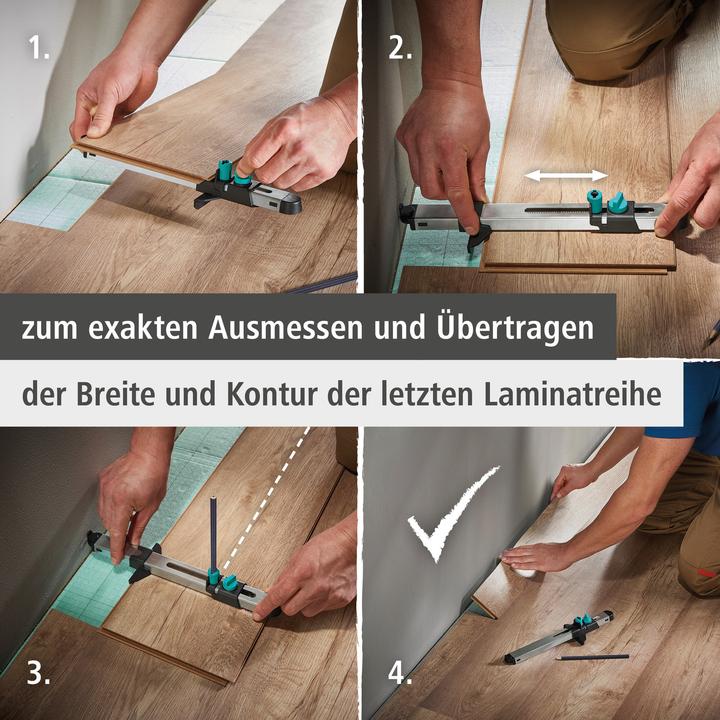 1.

2.

zum exakten Ausmessen und Übertragen

der Breite und Kontur der letzten Laminatreihe

3.

4.