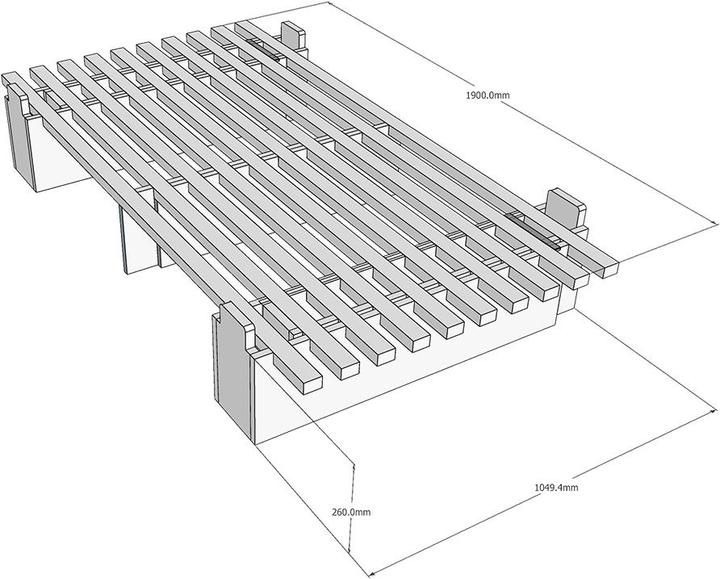 1900.0mm

1049.4mm

260.0mm