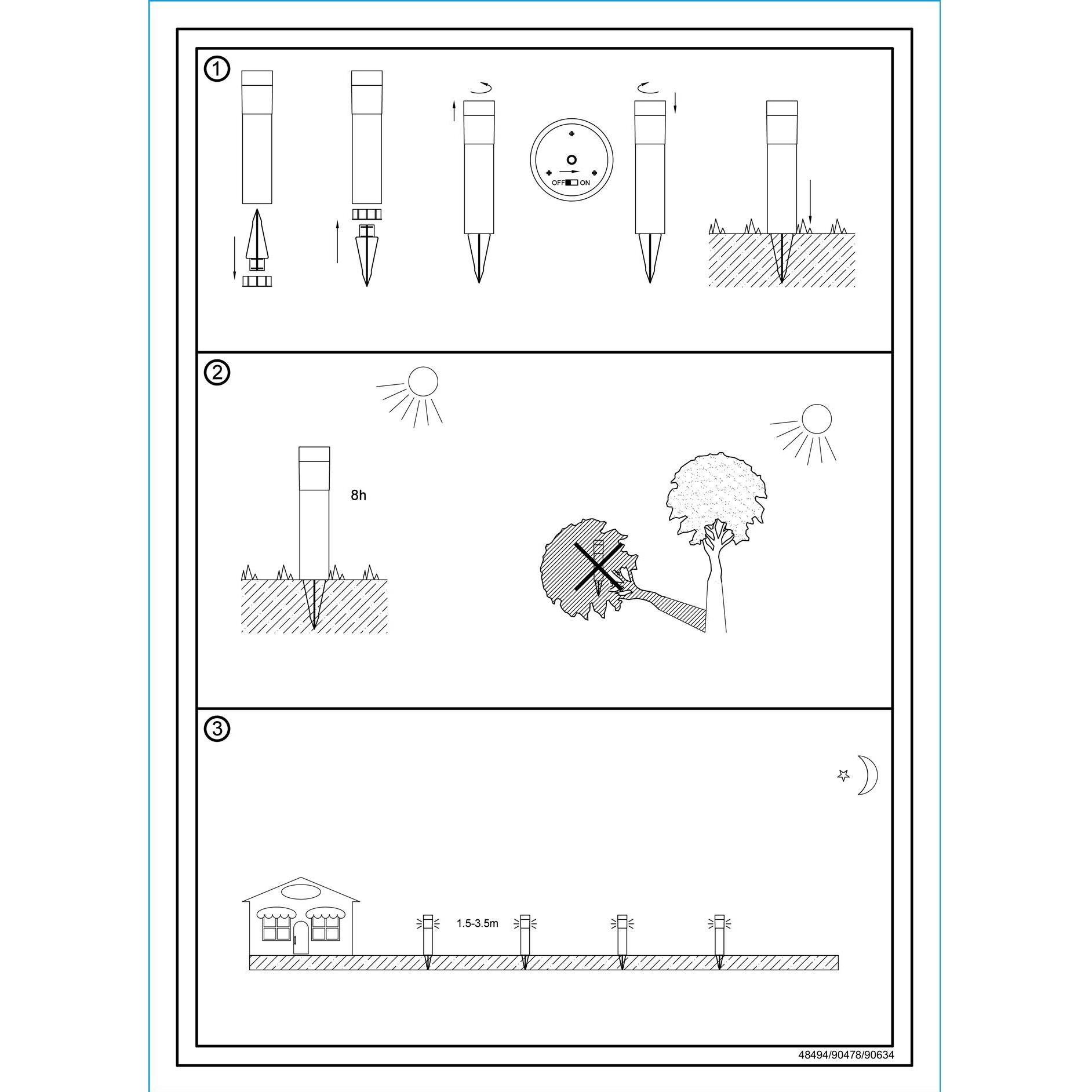 ①

OFF ON

②

8h

③

1.5-3.5m

48494/90478/90634