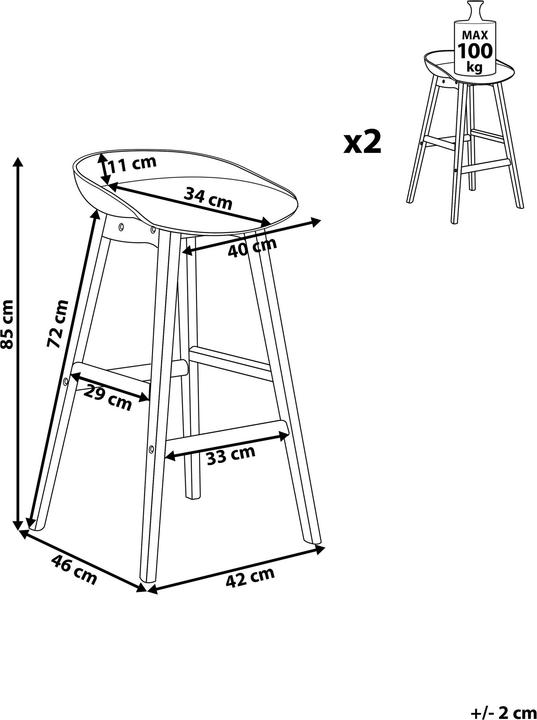 MAX
100
kg

x2

11 cm
34 cm
40 cm
85 cm
72 cm
29 cm
33 cm
46 cm
42 cm

+/- 2 cm