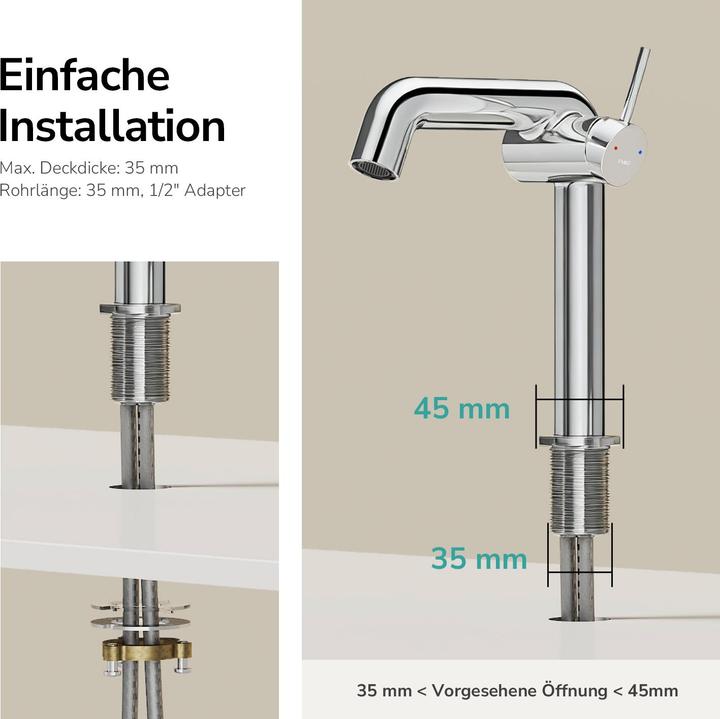 Einfache Installation

Max. Deckdicke: 35 mm
Rohrlänge: 35 mm, 1/2" Adapter

45 mm

35 mm

35 mm < Vorgesehene Öffnung < 45mm