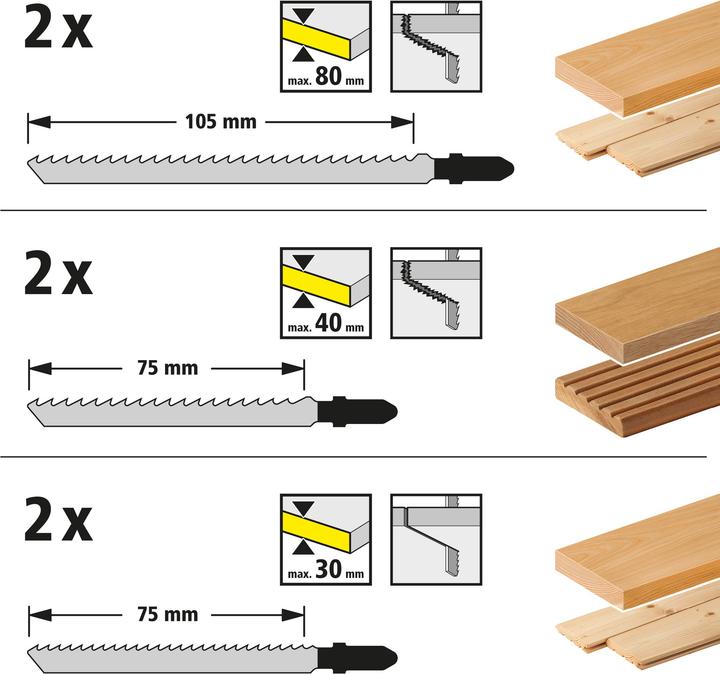 2 x

max. 80 mm

105 mm

2 x

max. 40 mm

75 mm

2 x

max. 30 mm

75 mm