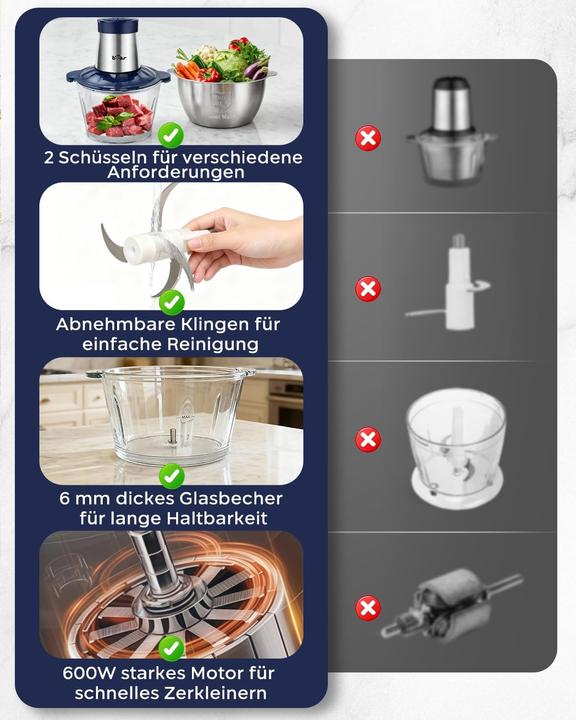 2 Schüsseln für verschiedene Anforderungen

Abnehmbare Klingen für einfache Reinigung

6 mm dickes Glasbecher für lange Haltbarkeit

600W starkes Motor für schnelles Zerkleinern