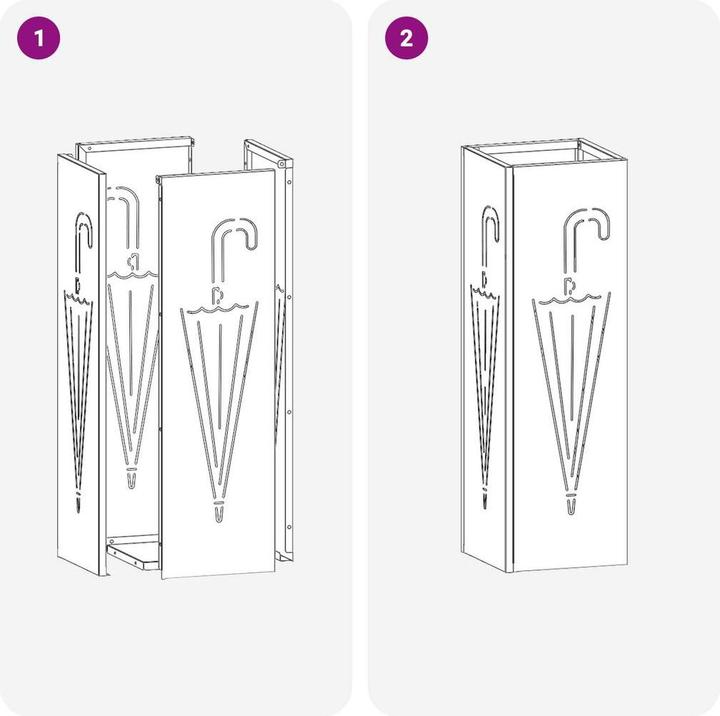 1

2