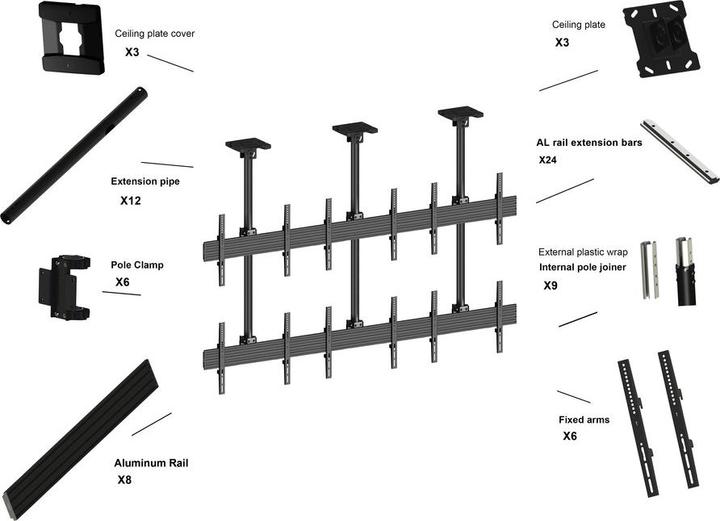 Ceiling plate cover
X3

Extension pipe
X12

Pole Clamp
X6

Aluminum Rail
X8

Ceiling plate
X3

AL rail extension bars
X24

External plastic wrap
Internal pole joiner
X9

Fixed arms
X6