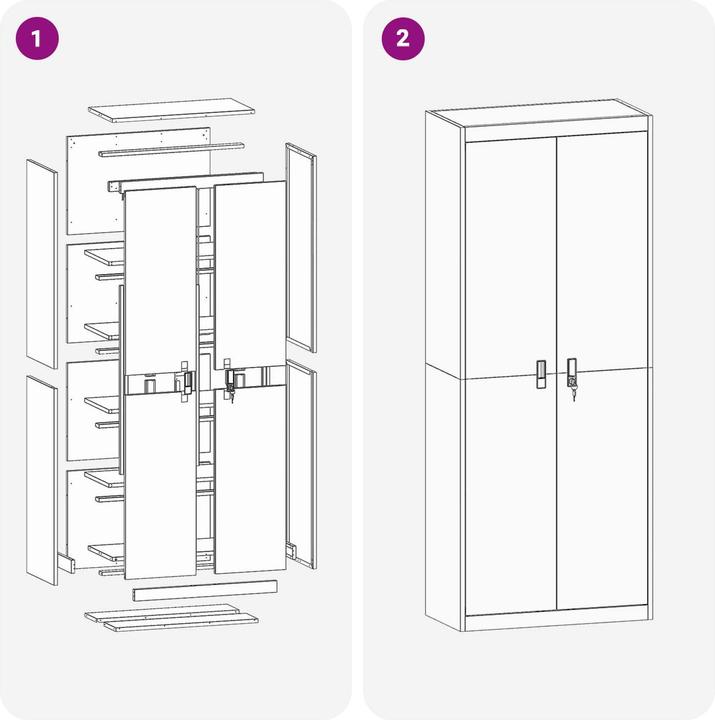 1

2