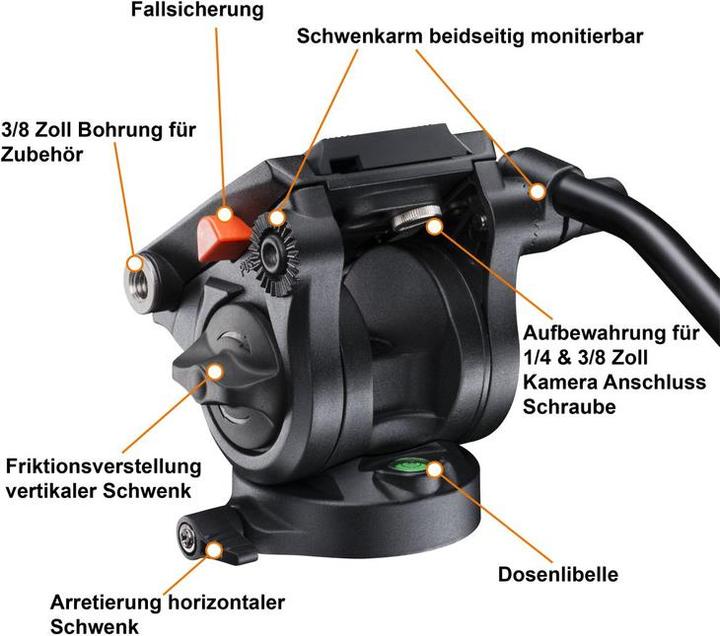 Fallsicherung

Schwenkarm beidseitig monitierbar

3/8 Zoll Bohrung für Zubehör

Aufbewahrung für 1/4 & 3/8 Zoll Kamera Anschluss Schraube

Friktionsverstellung vertikaler Schwenk

Dosenlibelle

Arretierung horizontaler Schwenk