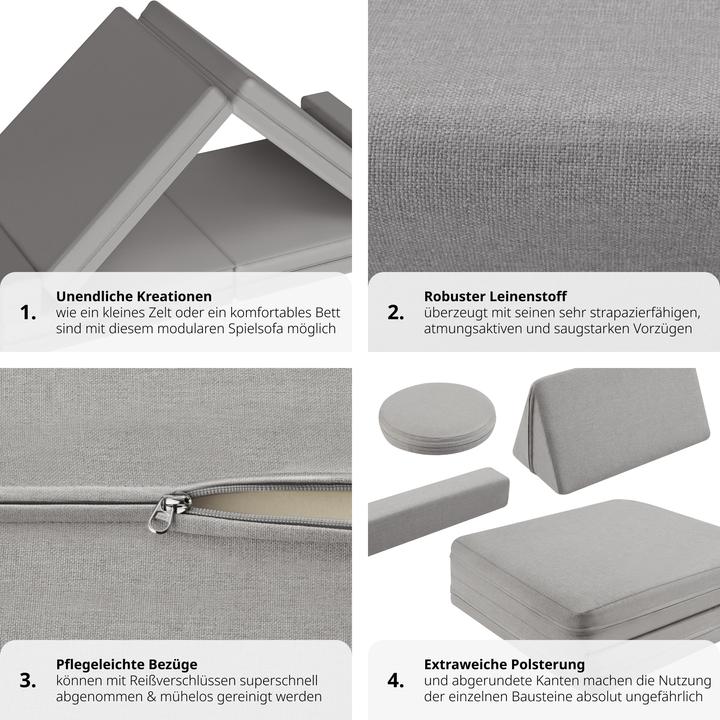 1. Unendliche Kreationen
wie ein kleines Zelt oder ein komfortables Bett sind mit diesem modularen Spielsofa möglich

2. Robuster Leinenstoff
überzeugt mit seinen sehr strapazierfähigen, atmungsaktiven und saugstarken Vorzügen

3. Pflegeleichte Bezüge
können mit Reißverschlüssen superschnell abgenommen & mühelos gereinigt werden

4. Extraweiche Polsterung
und abgerundete Kanten machen die Nutzung der einzelnen Bausteine absolut ungefährlich