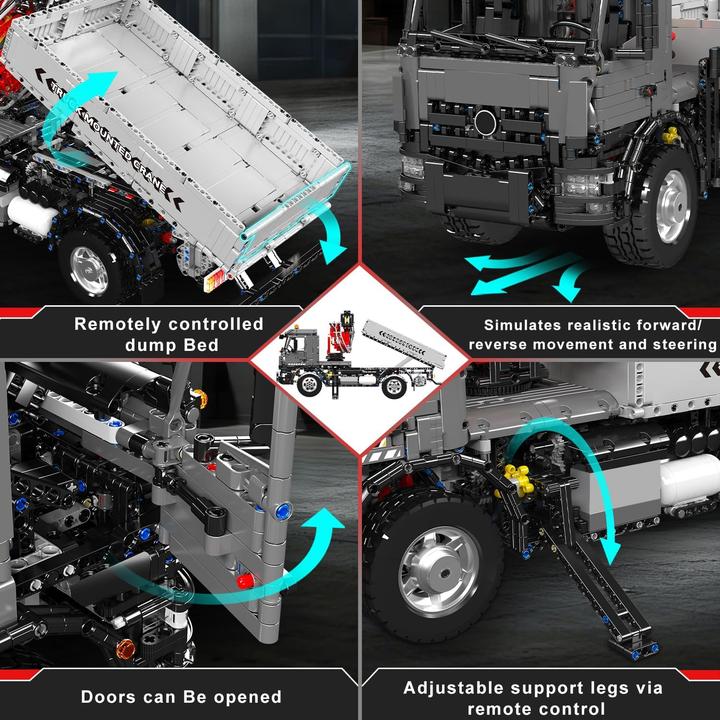 TRUCK MOUNTED CRANE

Remotely controlled dump Bed

Simulates realistic forward/ reverse movement and steering

Doors can Be opened

Adjustable support legs via remote control