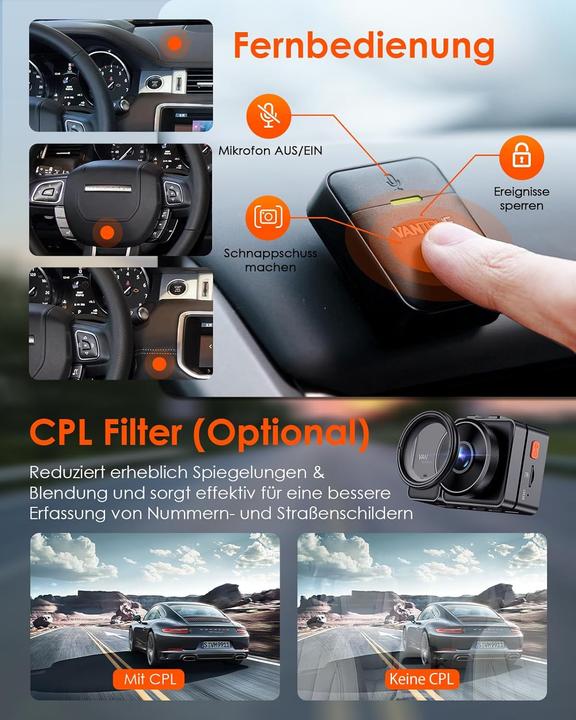 Fernbedienung

Mikrofon AUS/EIN

Ereignisse sperren

Schnappschuss machen

VANTRUE

CPL Filter (Optional)

Reduziert erheblich Spiegelungen & Blendung und sorgt effektiv für eine bessere Erfassung von Nummern- und Straßenschildern

Mit CPL

Keine CPL