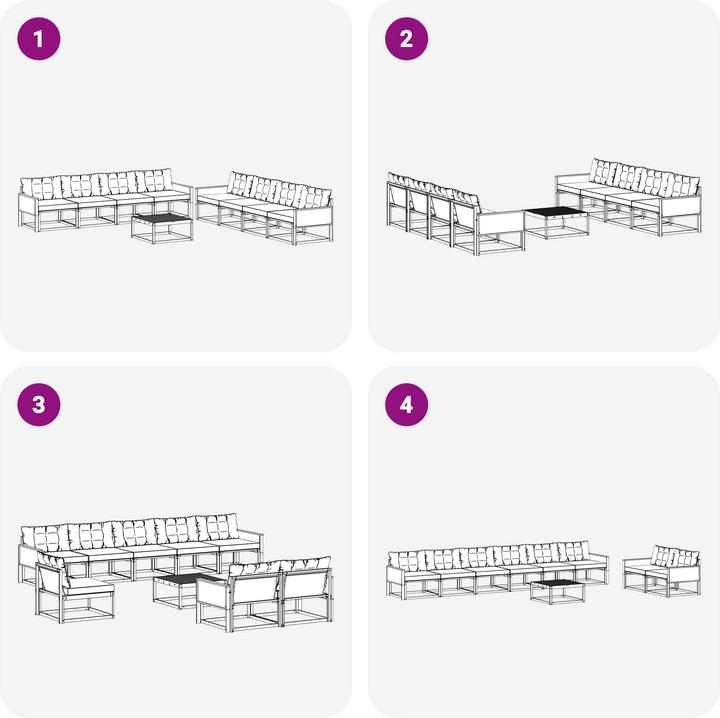 1

2

3

4