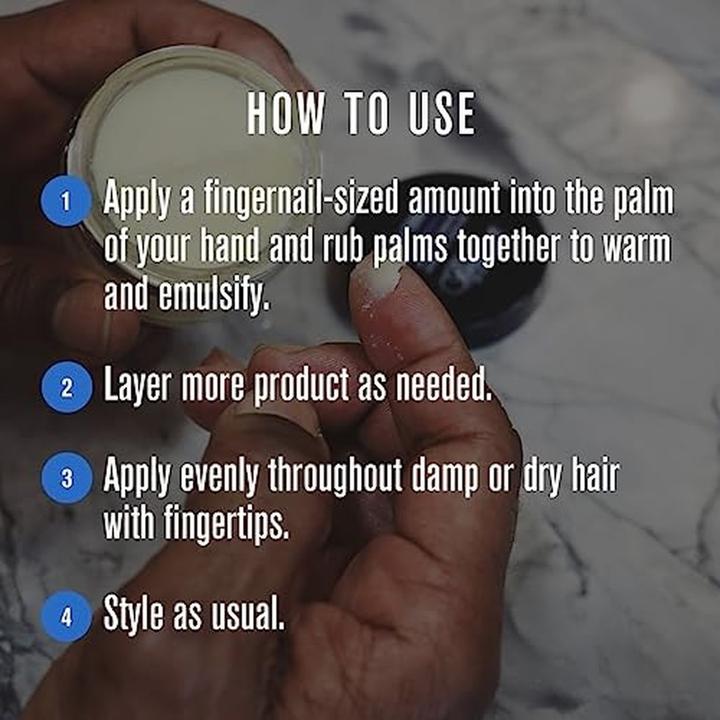 HOW TO USE

1 Apply a fingernail-sized amount into the palm of your hand and rub palms together to warm and emulsify.

2 Layer more product as needed.

3 Apply evenly throughout damp or dry hair with fingertips.

4 Style as usual.