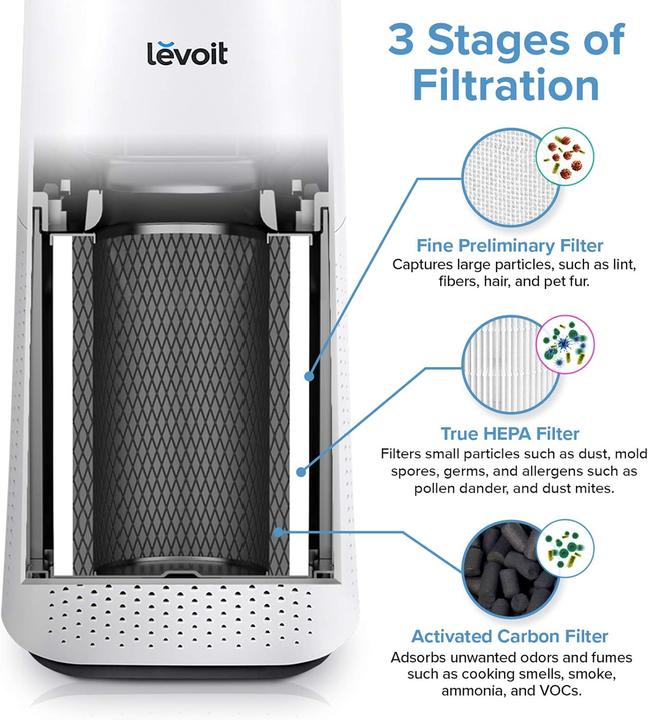 levoit

3 Stages of Filtration

Fine Preliminary Filter
Captures large particles, such as lint, fibers, hair, and pet fur.

True HEPA Filter
Filters small particles such as dust, mold spores, germs, and allergens such as pollen dander, and dust mites.

Activated Carbon Filter
Adsorbs unwanted odors and fumes such as cooking smells, smoke, ammonia, and VOCs.