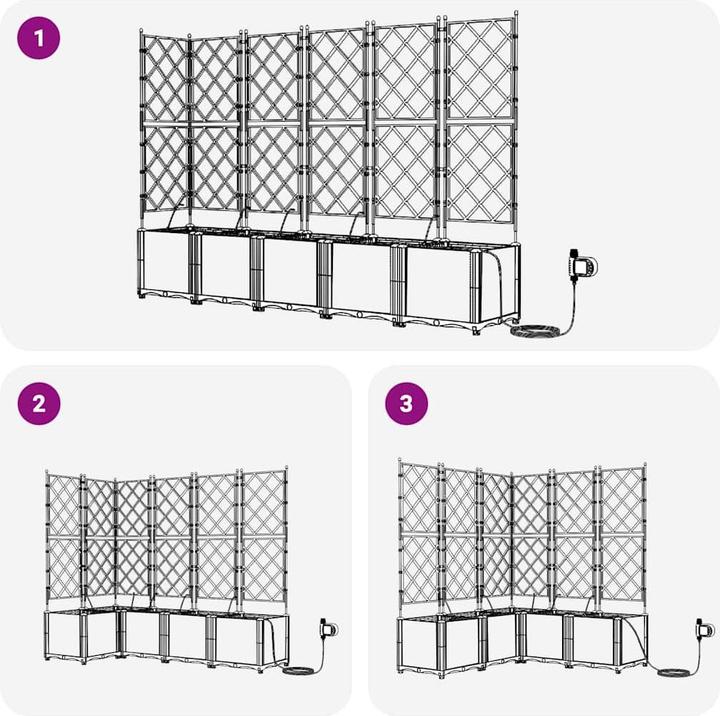 1

2

3