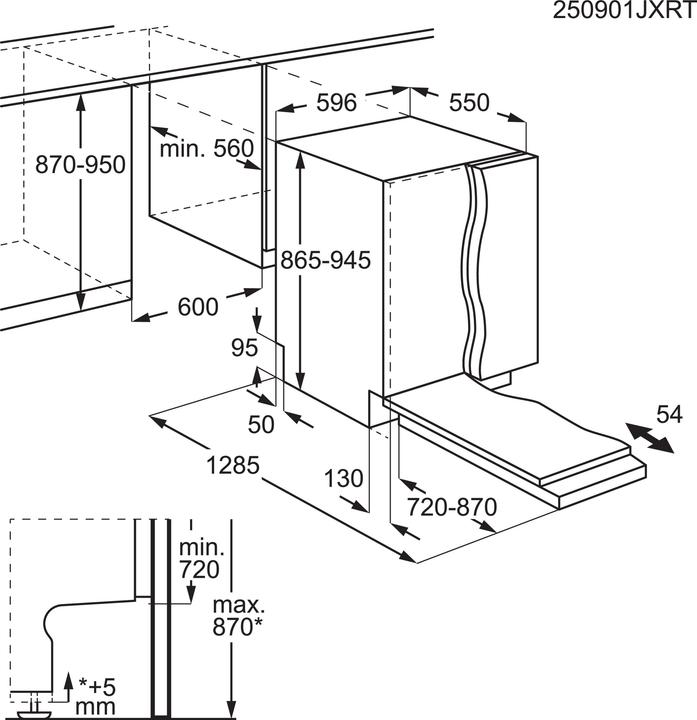 250901JXRT

596

550

870-950

min. 560

865-945

600

95

50

54

1285

130

720-870

min.
720

max.
870*

*+5
mm