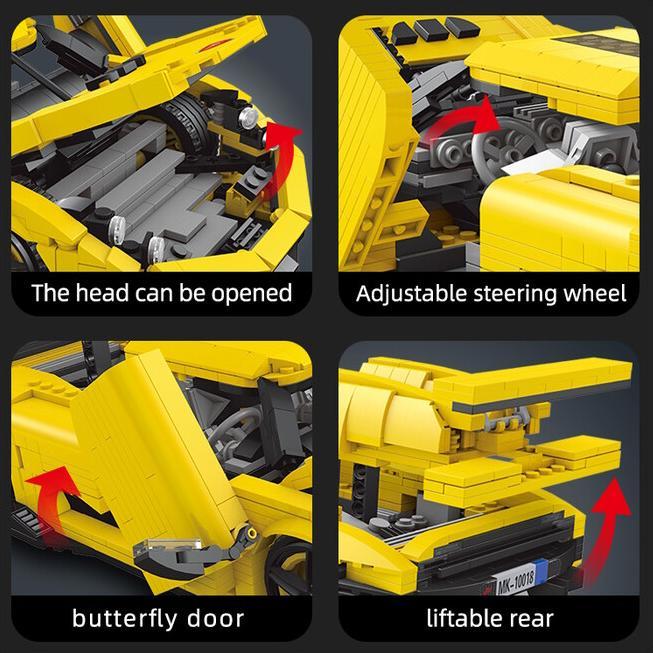 The head can be opened

Adjustable steering wheel

butterfly door

MK-10018

liftable rear