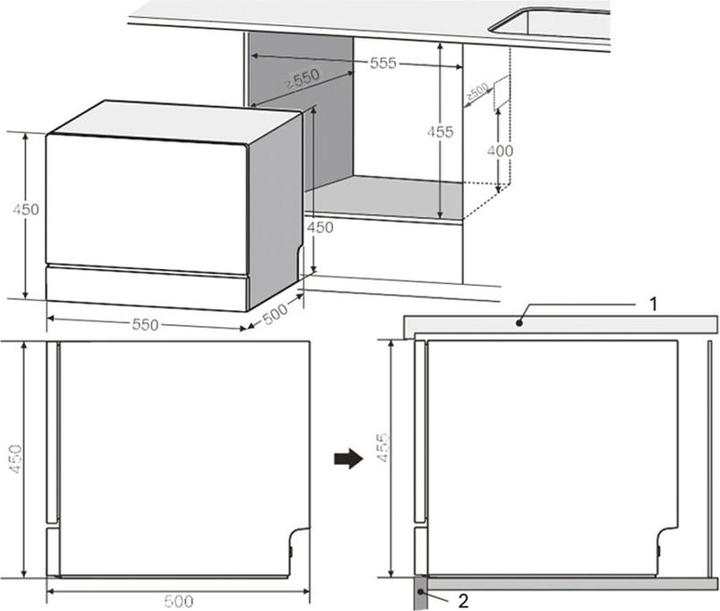 555
≥550
≥500
455
400
450
450
550
500
1
450
455
500
2