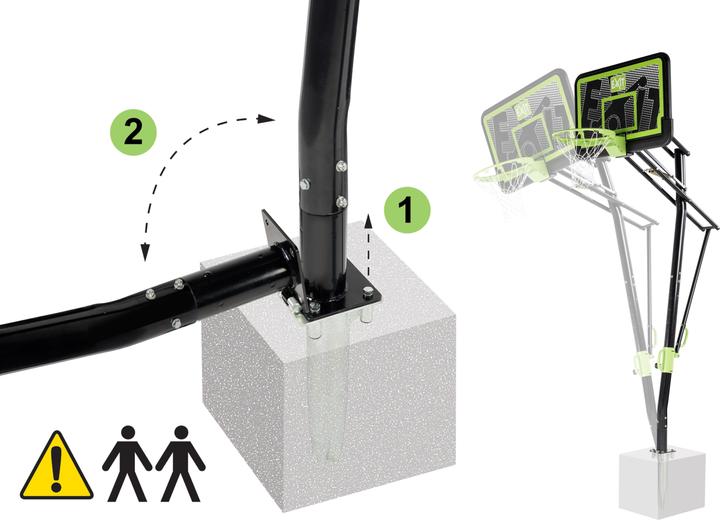 2

1

EXIT

EXIT