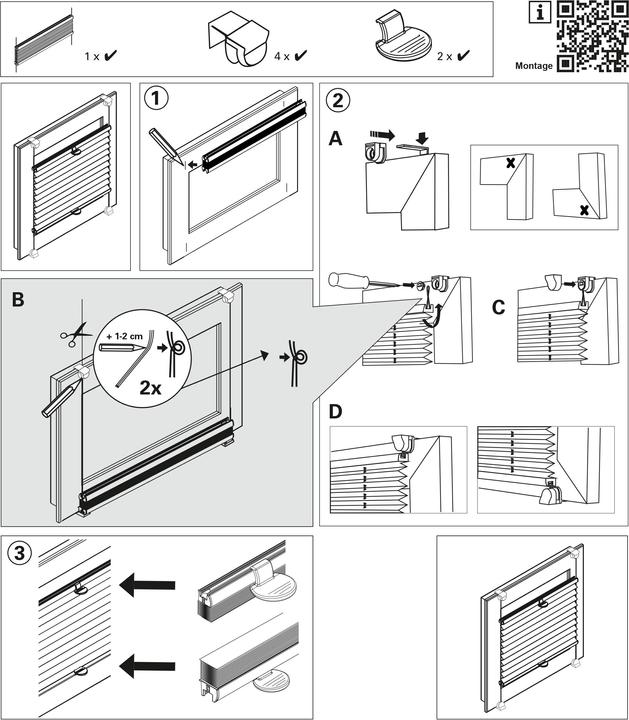 1 x ✔ 4 x ✔ 2 x ✔

i

Montage

1

2

A

B

+ 1-2 cm

2x

C

D

3