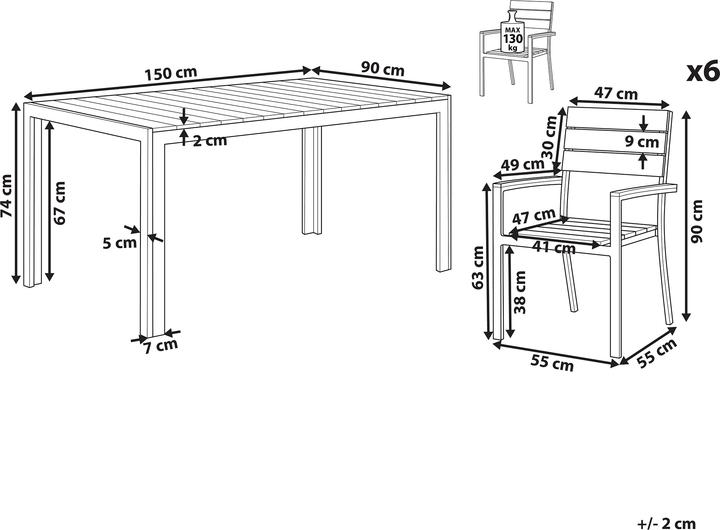 150 cm
90 cm
2 cm
74 cm
67 cm
5 cm
7 cm
MAX 130 kg
x6
47 cm
30 cm
9 cm
49 cm
47 cm
41 cm
90 cm
63 cm
38 cm
55 cm
55 cm
+/- 2 cm