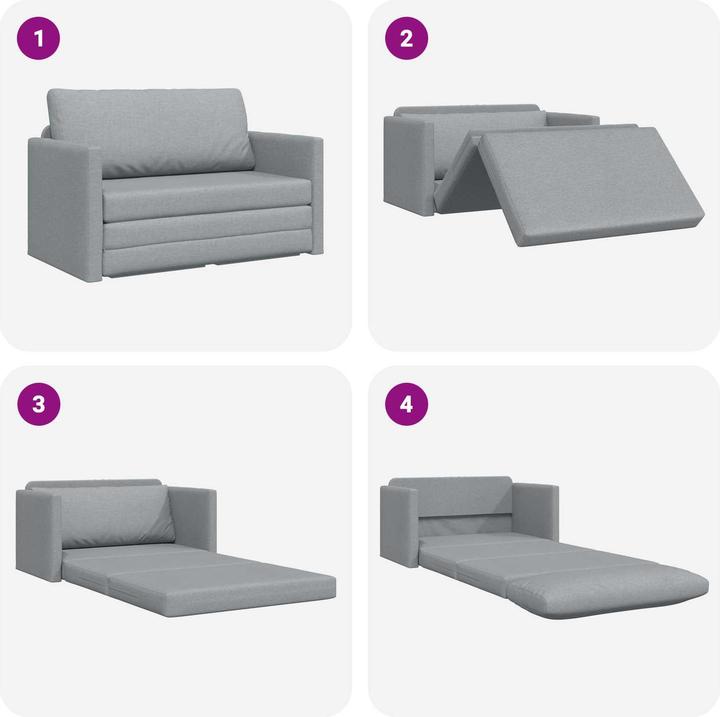 1

2

3

4