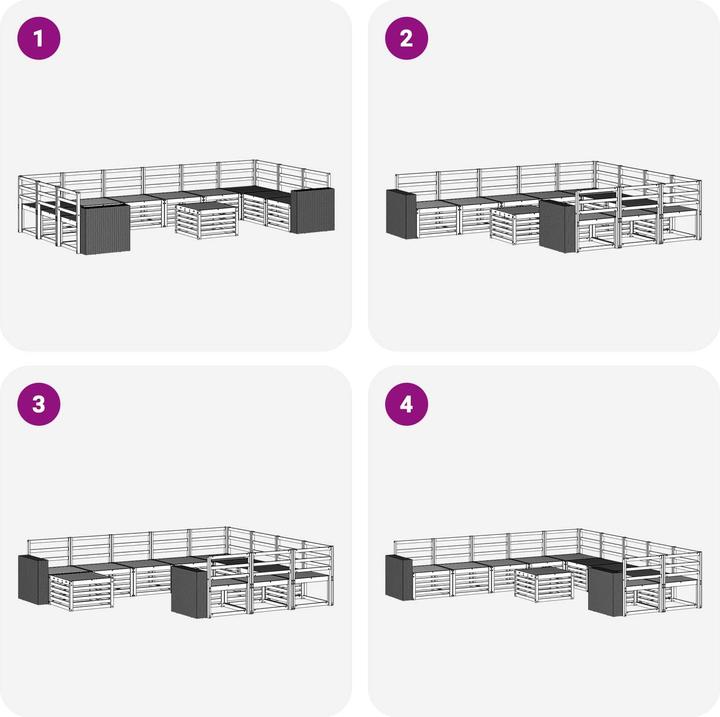 1

2

3

4