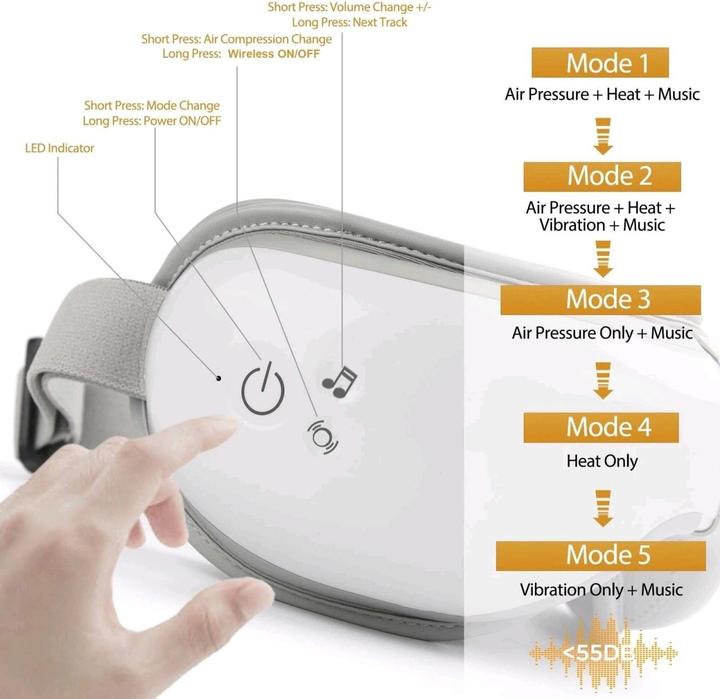 Short Press: Volume Change +/-
Long Press: Next Track

Short Press: Air Compression Change
Long Press: Wireless ON/OFF

Short Press: Mode Change
Long Press: Power ON/OFF

LED Indicator

Mode 1
Air Pressure + Heat + Music

Mode 2
Air Pressure + Heat + Vibration + Music

Mode 3
Air Pressure Only + Music

Mode 4
Heat Only

Mode 5
Vibration Only + Music

<55DB