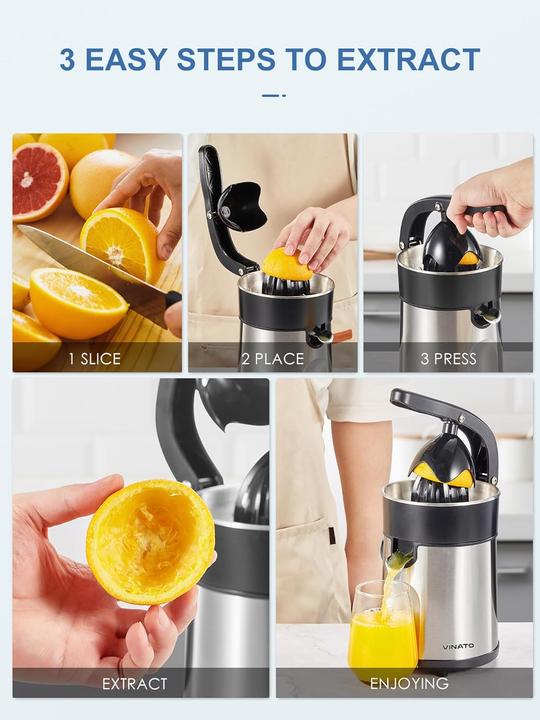 3 EASY STEPS TO EXTRACT

1 SLICE

2 PLACE

3 PRESS

EXTRACT

VINATO

ENJOYING