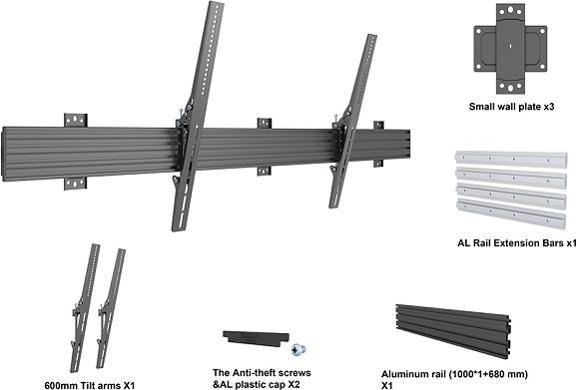 Small wall plate x3

AL Rail Extension Bars x1

600mm Tilt arms X1

The Anti-theft screws &AL plastic cap X2

Aluminum rail (1000*1+680 mm) X1