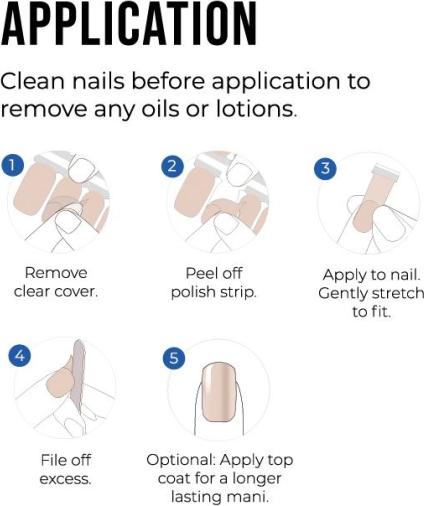 APPLICATION

Clean nails before application to remove any oils or lotions.

1

Remove clear cover.

2

Peel off polish strip.

3

Apply to nail. Gently stretch to fit.

4

File off excess.

5

Optional: Apply top coat for a longer lasting mani.