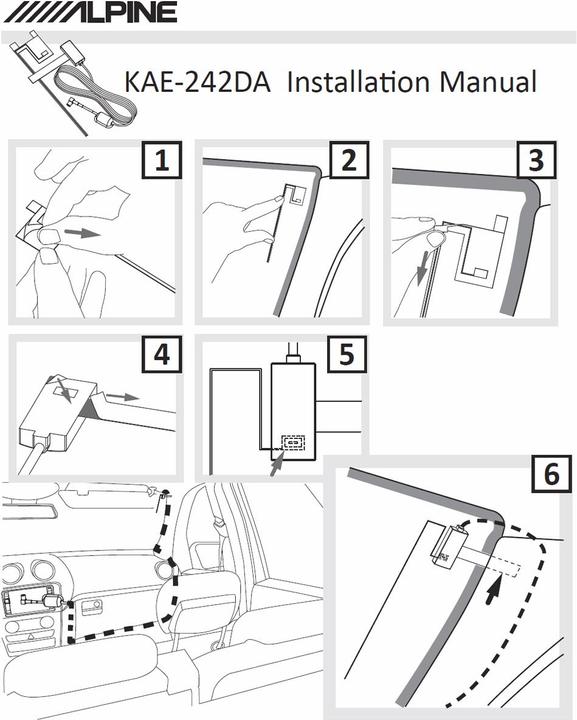 ALPINE

KAE-242DA Installation Manual

1

2

3

4

5

6