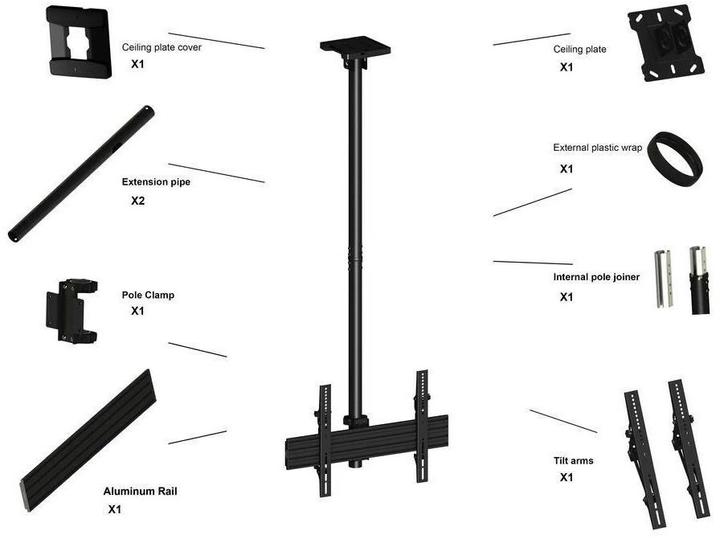 Ceiling plate cover
X1

Extension pipe
X2

Pole Clamp
X1

Aluminum Rail
X1

Ceiling plate
X1

External plastic wrap
X1

Internal pole joiner
X1

Tilt arms
X1