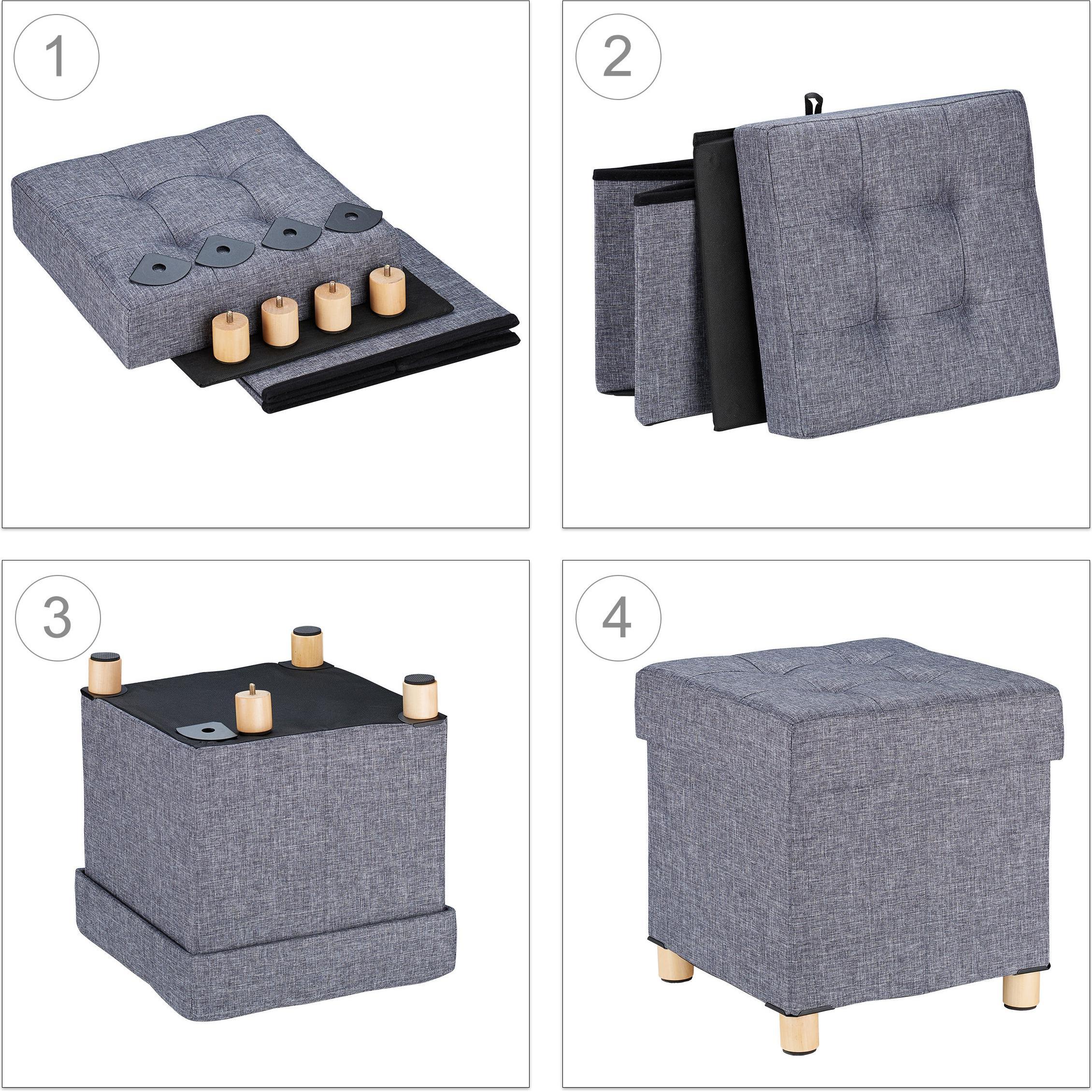 1

2

3

4