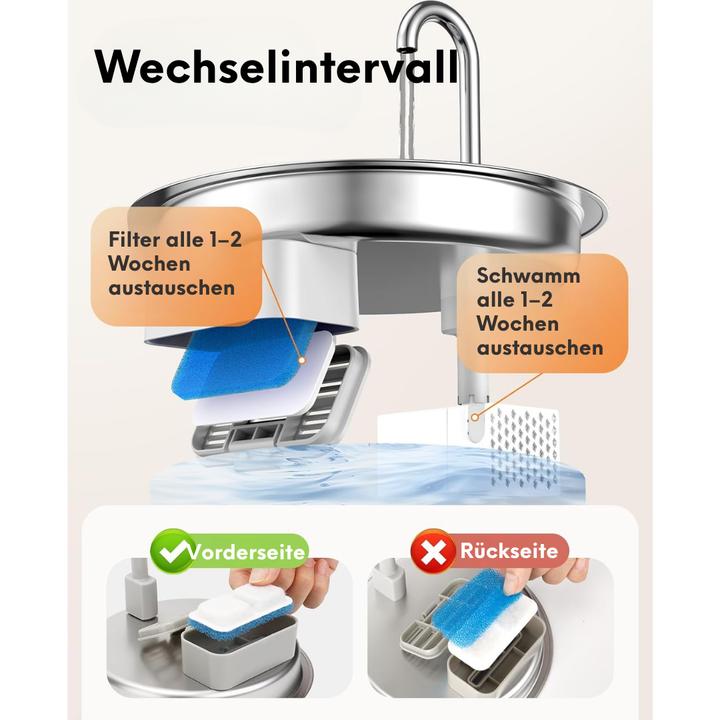 Wechselintervall

Filter alle 1–2 Wochen austauschen

Schwamm alle 1–2 Wochen austauschen

Vorderseite

Rückseite